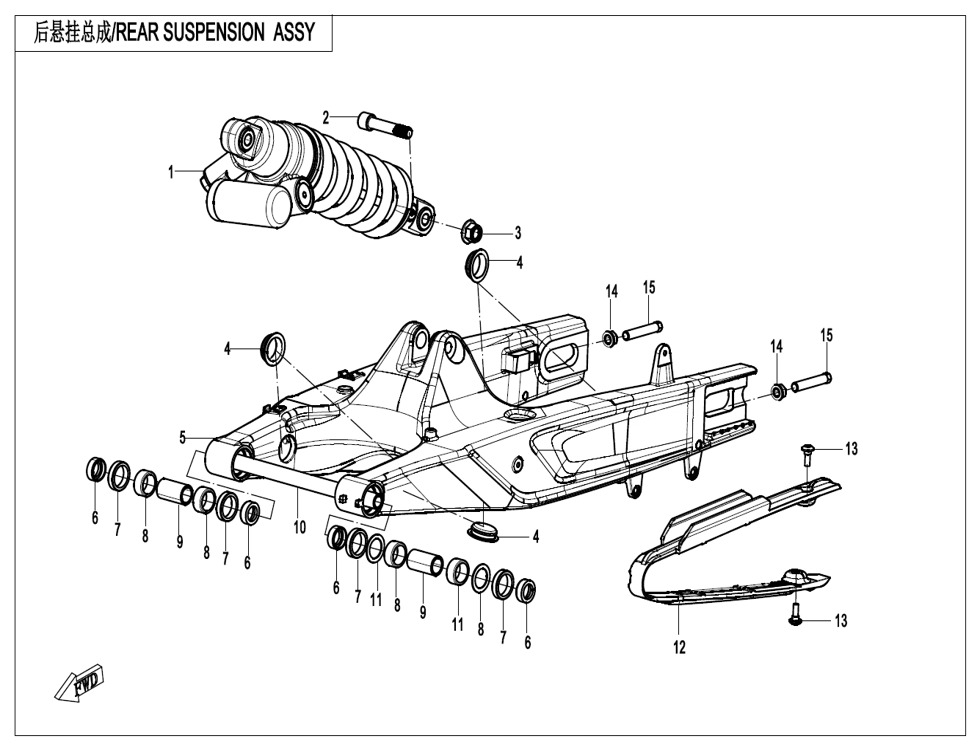 后悬挂总成/REAR SUSPENSION ASSY

2
1
3
4
14
15
4
14
15
5
13
6
7
8
9
8
7
6
10
4
6
7
11
8
9
11
8
7
6
12
13
FWD